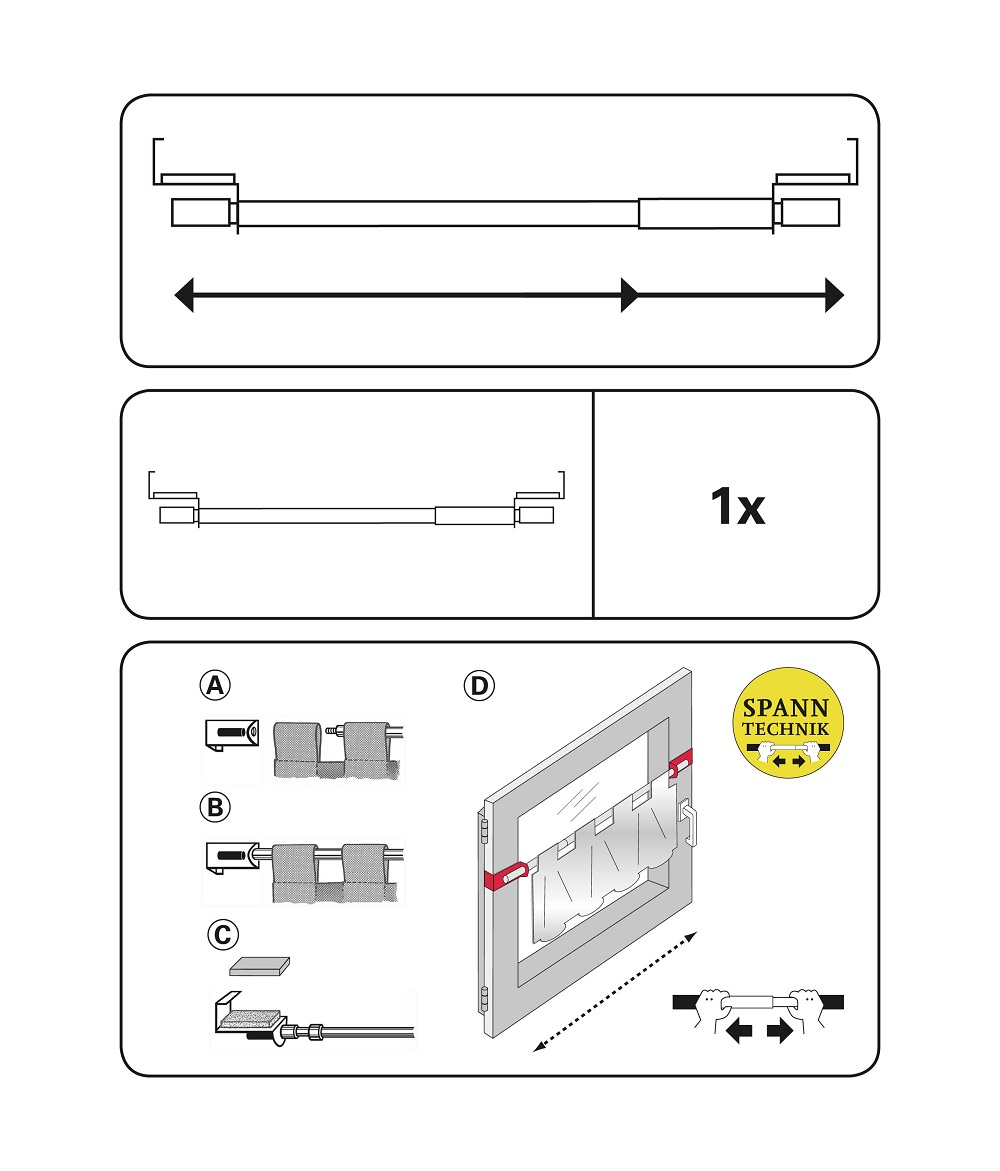 1x

A

B

C

D

SPANN TECHNIK