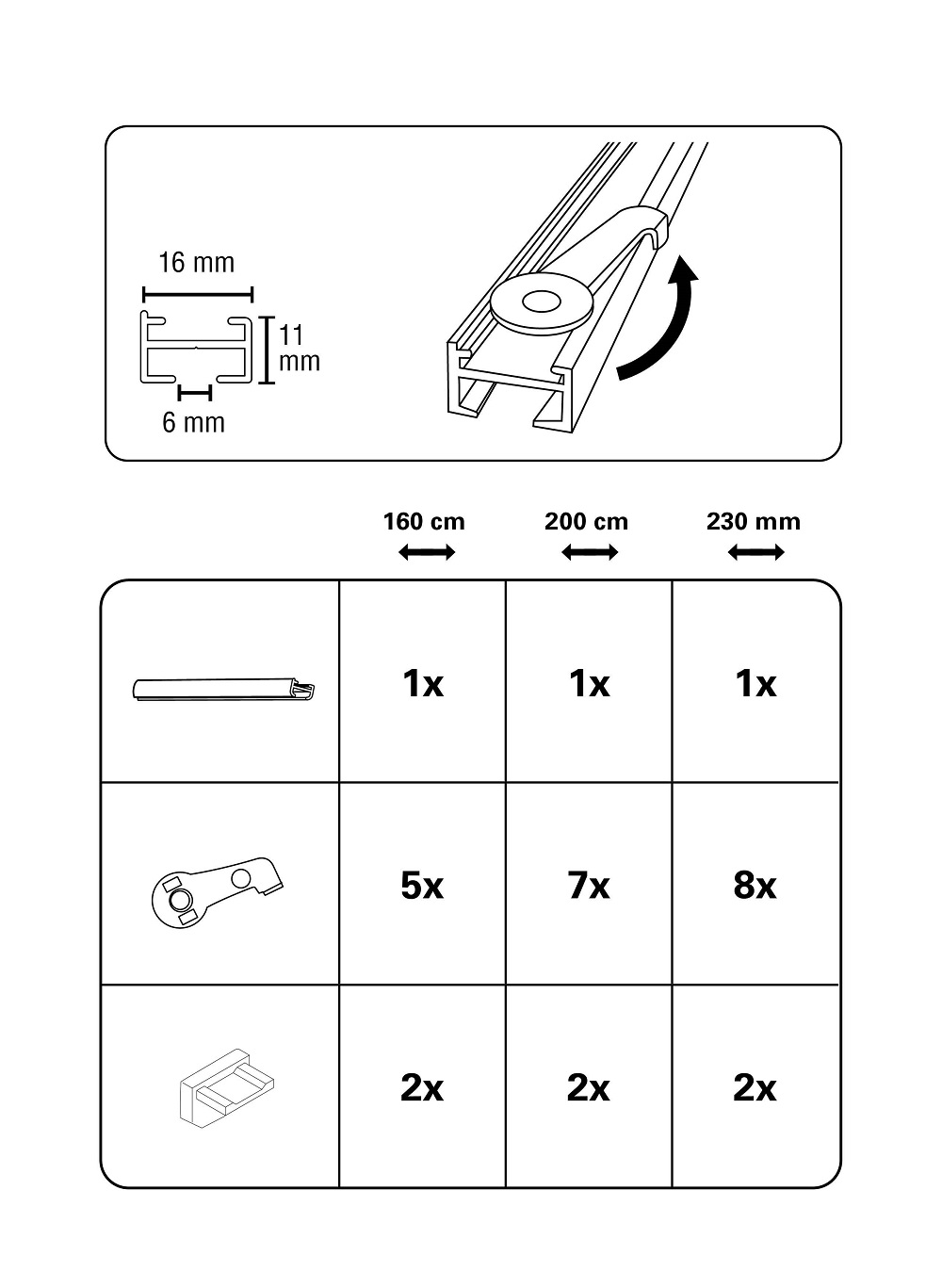 16 mm

11 mm

6 mm

| | 160 cm | 200 cm | 230 mm |
|---|---|---|---|
| | 1x | 1x | 1x |
| | 5x | 7x | 8x |
| | 2x | 2x | 2x |