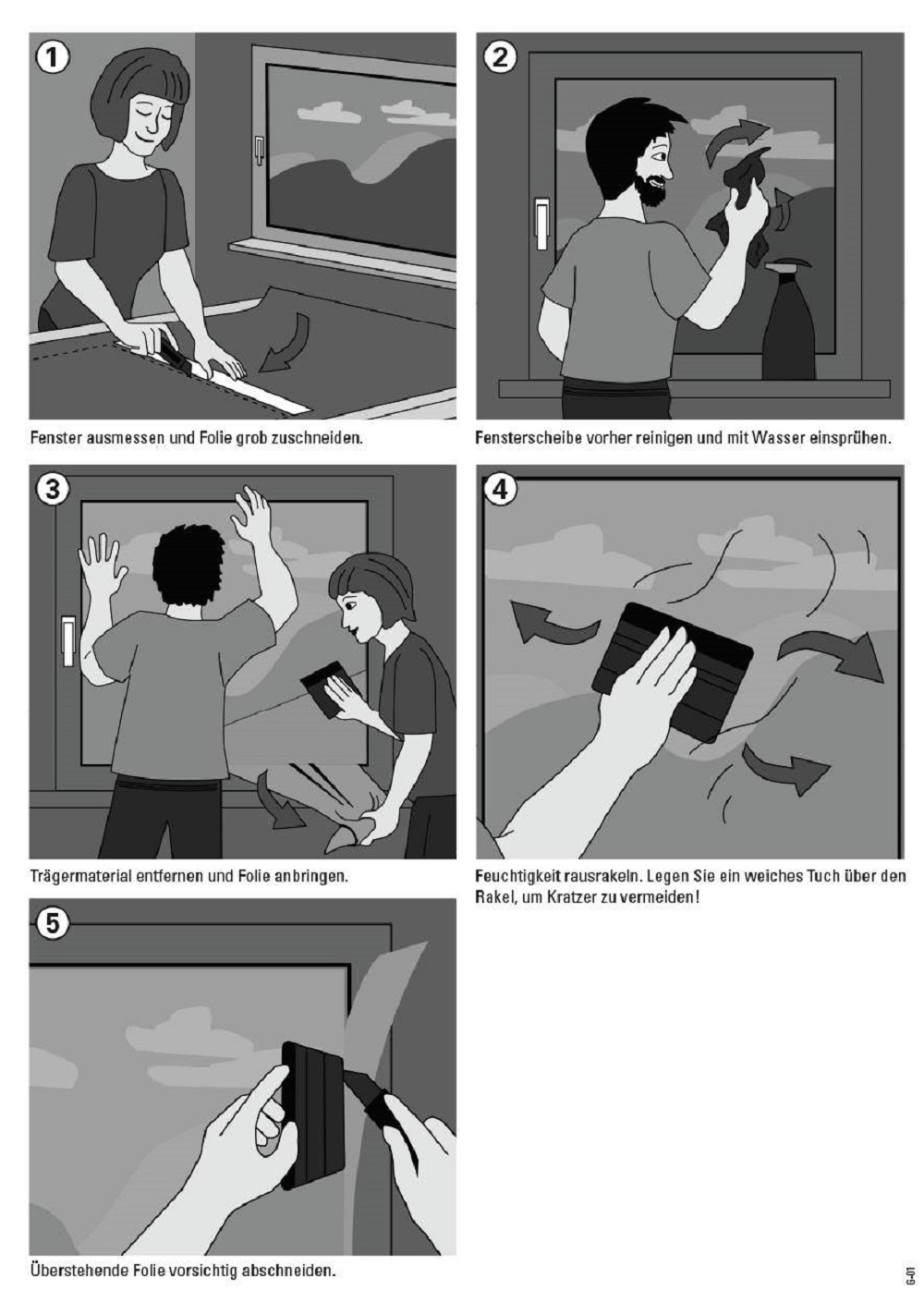 1

Fenster ausmessen und Folie grob zuschneiden.

2

Fensterscheibe vorher reinigen und mit Wasser einsprühen.

3

Trägermaterial entfernen und Folie anbringen.

4

Feuchtigkeit rausrakeln. Legen Sie ein weiches Tuch über den Rakel, um Kratzer zu vermeiden!

5

Überstehende Folie vorsichtig abschneiden.

G-01