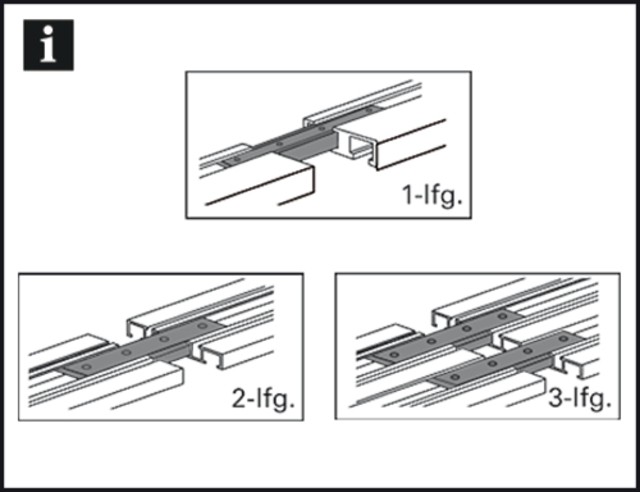 i

1-lfg.

2-lfg.

3-lfg.